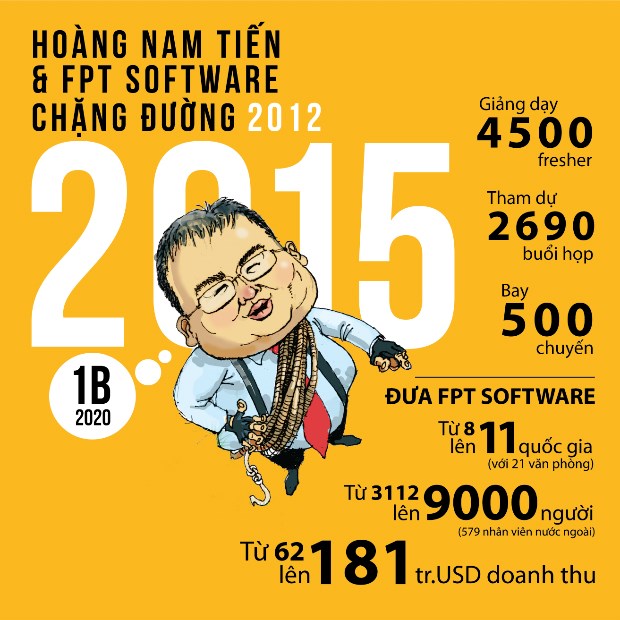 HOÀNG NAM TIẾN
& FPT SOFTWARE
CHẶNG ĐƯỜNG 2012

2015

1B
2020

Giảng dạy
4500
fresher

Tham dự
2690
buổi họp

Bay
500
chuyến

ĐƯA FPT SOFTWARE

Từ 8 lên 11 quốc gia
(với 21 văn phòng)

Từ 3112 lên 9000 người
(579 nhân viên nước ngoài)

Từ 62 lên 181 tr.USD doanh thu